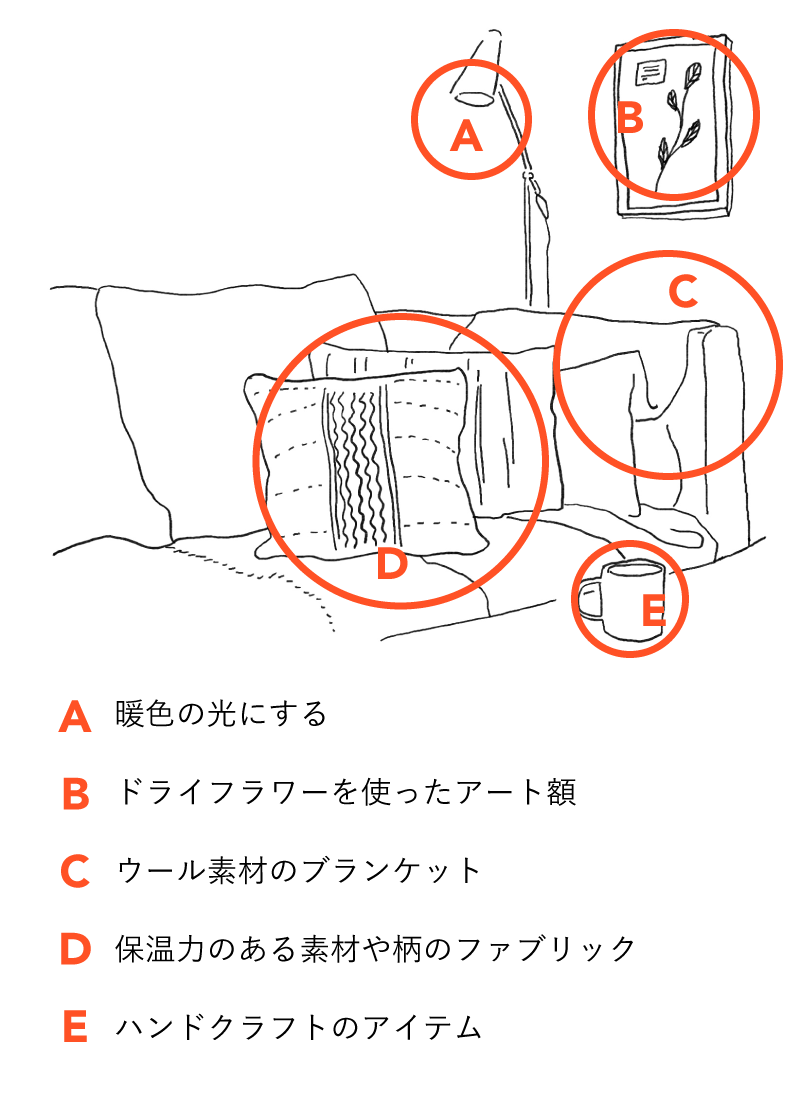 A

B

C

D

E

A 暖色の光にする

B ドライフラワーを使ったアート額

C ウール素材のブランケット

D 保温力のある素材や柄のファブリック

E ハンドクラフトのアイテム